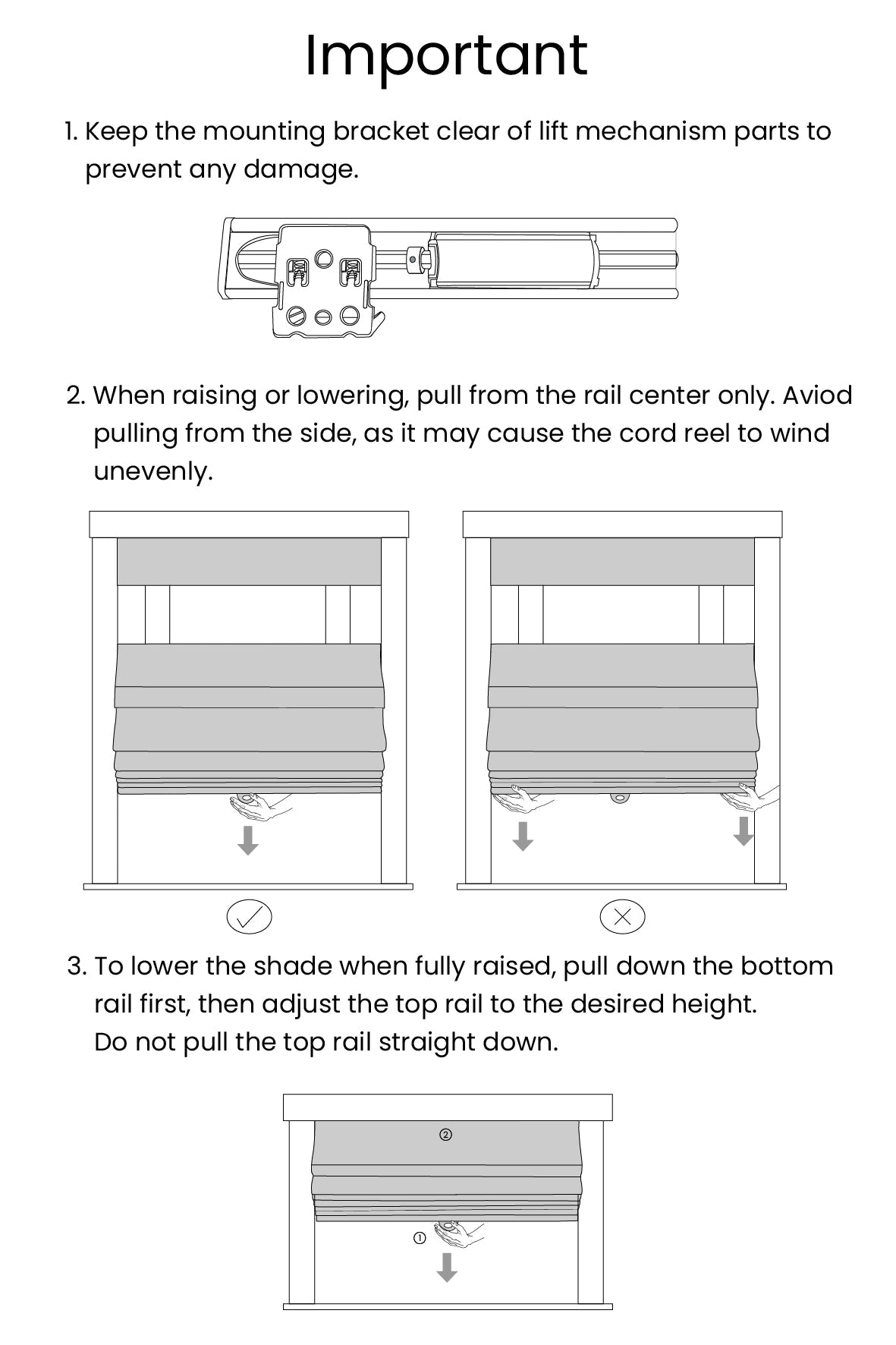 Important

1. Keep the mounting bracket clear of lift mechanism parts to prevent any damage.

2. When raising or lowering, pull from the rail center only. Aviod pulling from the side, as it may cause the cord reel to wind unevenly.

3. To lower the shade when fully raised, pull down the bottom rail first, then adjust the top rail to the desired height.
Do not pull the top rail straight down.

②

①