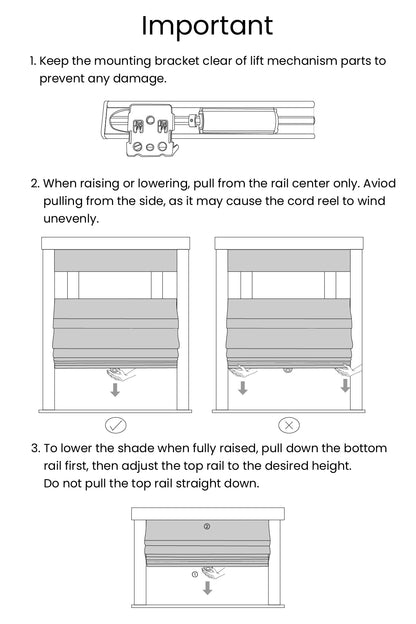 Important

1. Keep the mounting bracket clear of lift mechanism parts to prevent any damage.

2. When raising or lowering, pull from the rail center only. Aviod pulling from the side, as it may cause the cord reel to wind unevenly.

3. To lower the shade when fully raised, pull down the bottom rail first, then adjust the top rail to the desired height. Do not pull the top rail straight down.

②

①